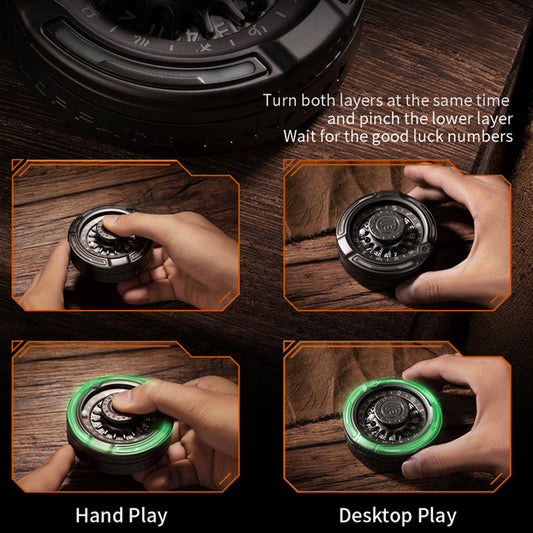 Turn both layers at the same time
and pinch the lower layer
Wait for the good luck numbers

Hand Play

Desktop Play